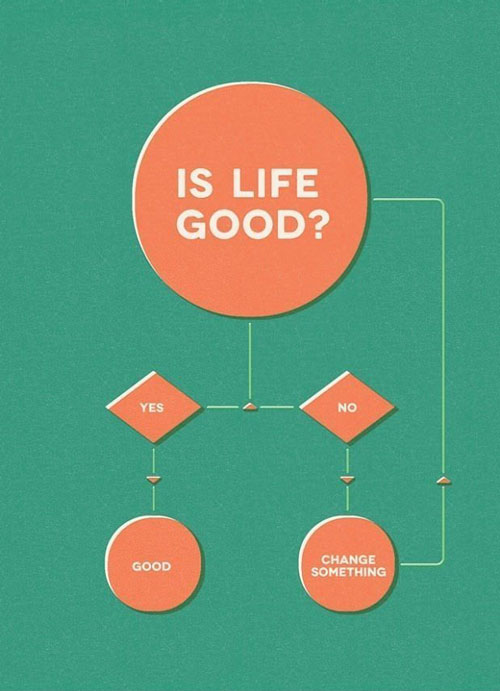 IS LIFE GOOD?

YES

NO

GOOD

CHANGE SOMETHING